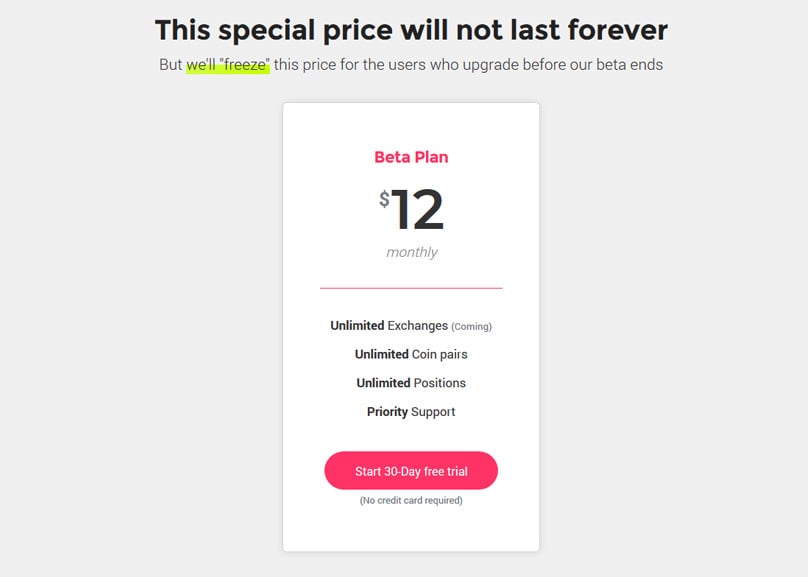 This special price will not last forever

But we'll "freeze" this price for the users who upgrade before our beta ends

Beta Plan

$12

monthly

Unlimited Exchanges (Coming)

Unlimited Coin pairs

Unlimited Positions

Priority Support

Start 30-Day free trial

(No credit card required)