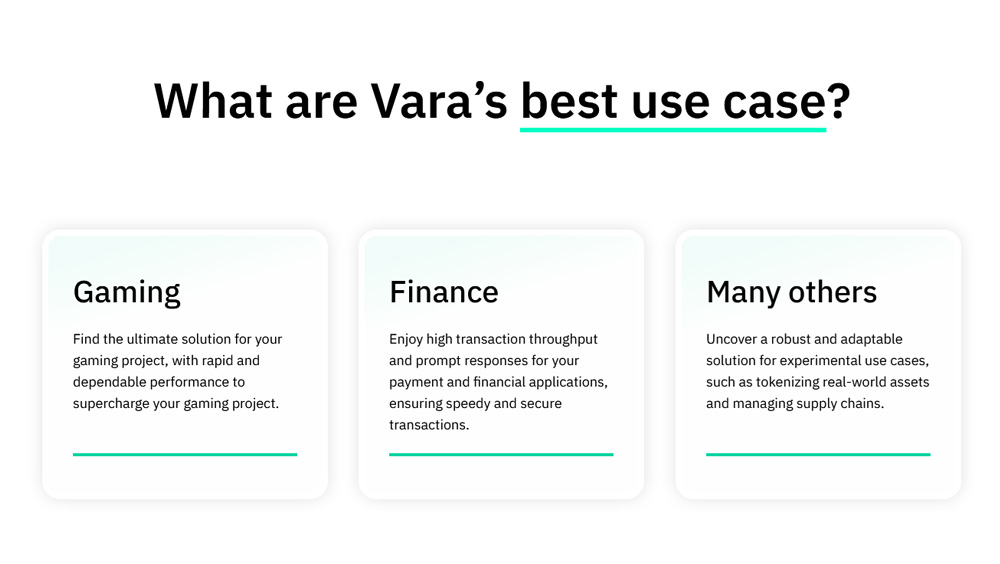 What are Vara's best use case?

Gaming

Find the ultimate solution for your gaming project, with rapid and dependable performance to supercharge your gaming project.

Finance

Enjoy high transaction throughput and prompt responses for your payment and financial applications, ensuring speedy and secure transactions.

Many others

Uncover a robust and adaptable solution for experimental use cases, such as tokenizing real-world assets and managing supply chains.